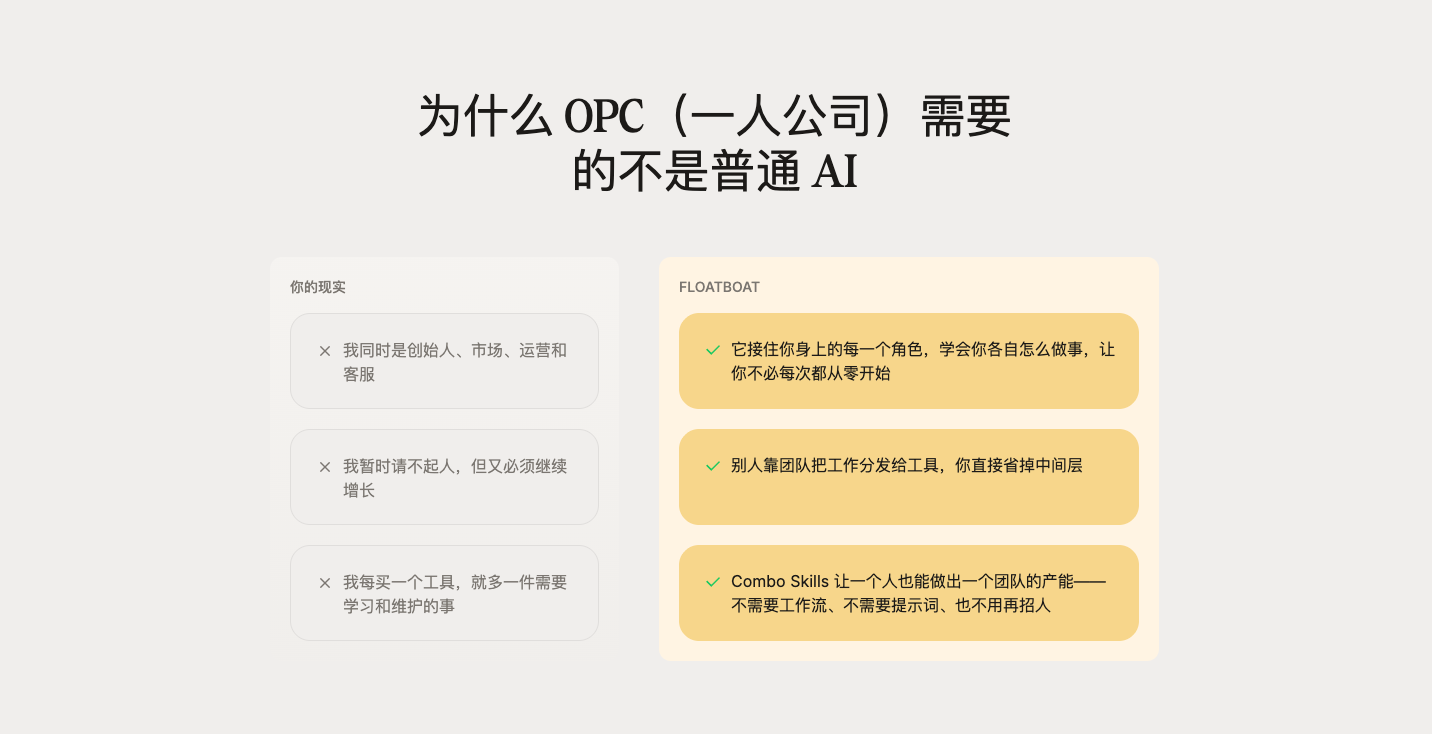 为什么OPC（一人公司）需要的不是普通AI

你的现实

× 我同时是创始人、市场、运营和客服

× 我暂时请不起人，但又必须继续增长

× 我每买一个工具，就多一件需要学习和维护的事

FLOATBOAT

✓ 它接住你身上的每一个角色，学会你各自怎么做事，让你不必每次都从零开始

✓ 别人靠团队把工作分发给工具，你直接省掉中间层

✓ Combo Skills让一个人也能做出一个团队的产能——不需要工作流、不需要提示词、也不用再招人