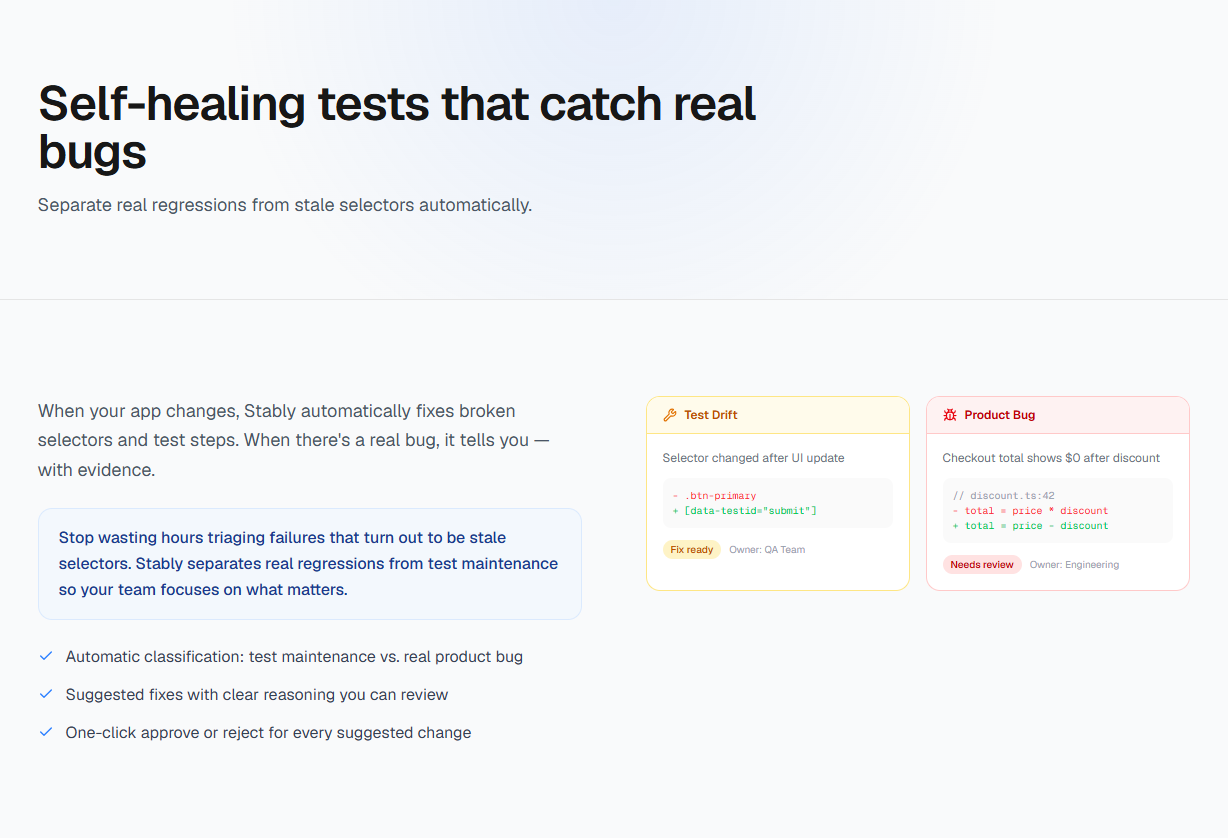 Self-healing tests that catch real bugs

Separate real regressions from stale selectors automatically.

When your app changes, Stably automatically fixes broken selectors and test steps. When there's a real bug, it tells you — with evidence.

Stop wasting hours triaging failures that turn out to be stale selectors. Stably separates real regressions from test maintenance so your team focuses on what matters.

✓ Automatic classification: test maintenance vs. real product bug

✓ Suggested fixes with clear reasoning you can review

✓ One-click approve or reject for every suggested change

Test Drift

Selector changed after UI update

- .btn-primary
+ [data-testid="submit"]

Fix ready Owner: QA Team

Product Bug

Checkout total shows $0 after discount

// discount.ts:42
- total = price * discount
+ total = price - discount

Needs review Owner: Engineering