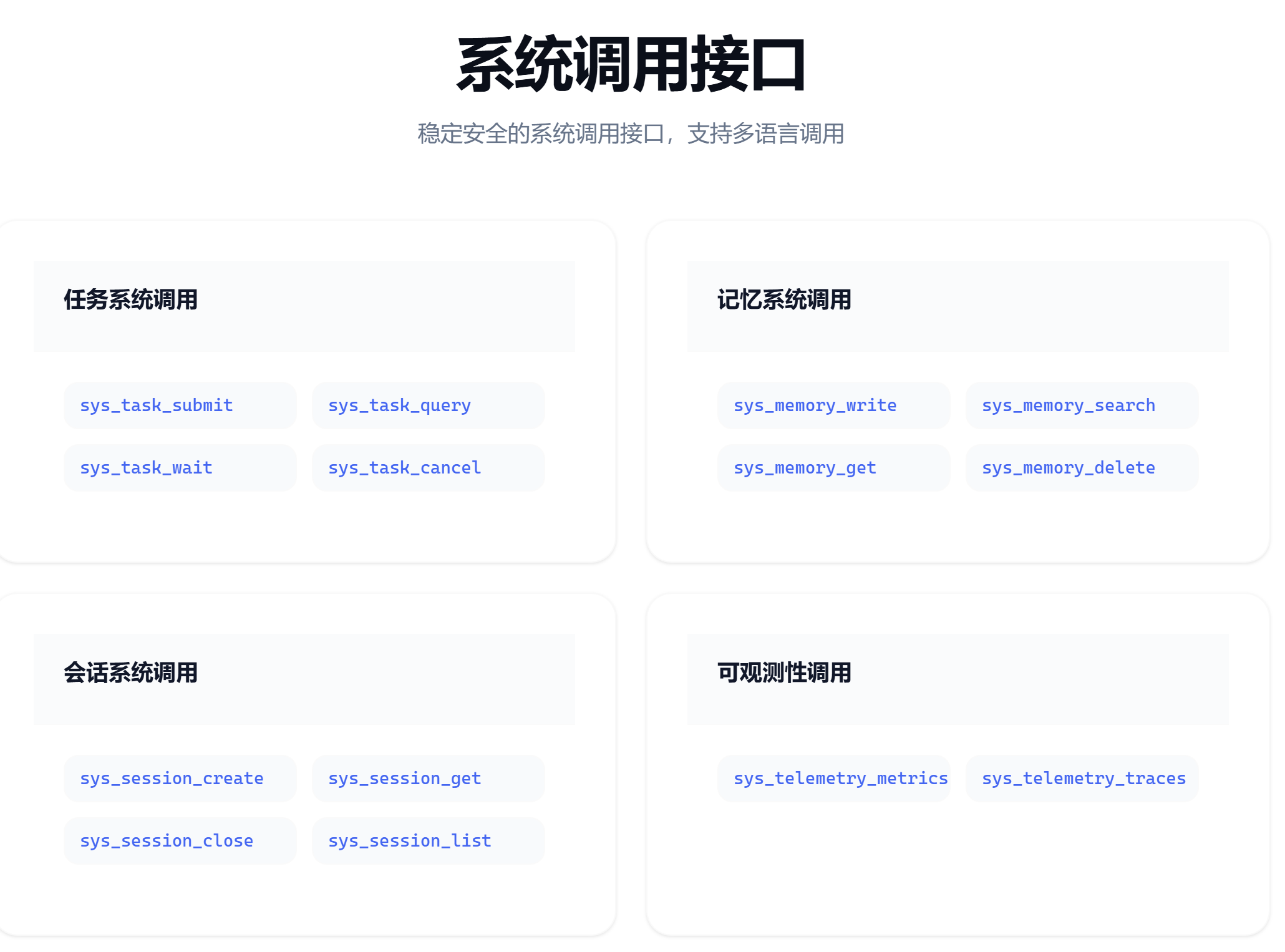 系统调用接口

稳定安全的系统调用接口，支持多语言调用

任务系统调用

sys_task_submit
sys_task_query
sys_task_wait
sys_task_cancel

记忆系统调用

sys_memory_write
sys_memory_search
sys_memory_get
sys_memory_delete

会话系统调用

sys_session_create
sys_session_get
sys_session_close
sys_session_list

可观测性调用

sys_telemetry_metrics
sys_telemetry_traces