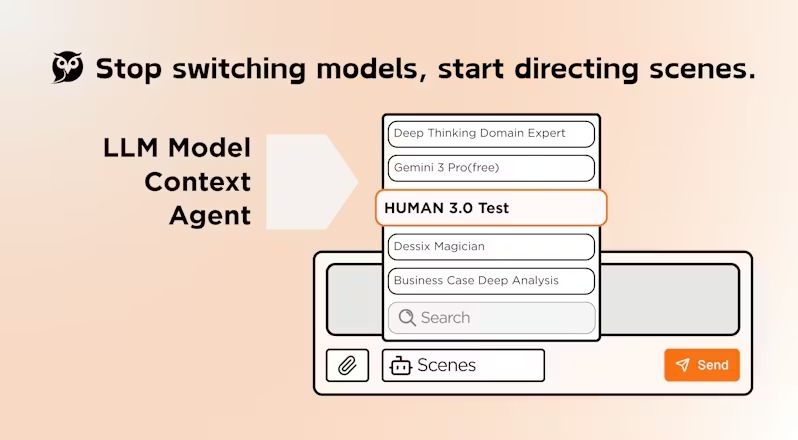 Stop switching models, start directing scenes.

LLM Model
Context
Agent

Deep Thinking Domain Expert
Gemini 3 Pro(free)
HUMAN 3.0 Test
Dessix Magician
Business Case Deep Analysis
Search

Scenes
Send